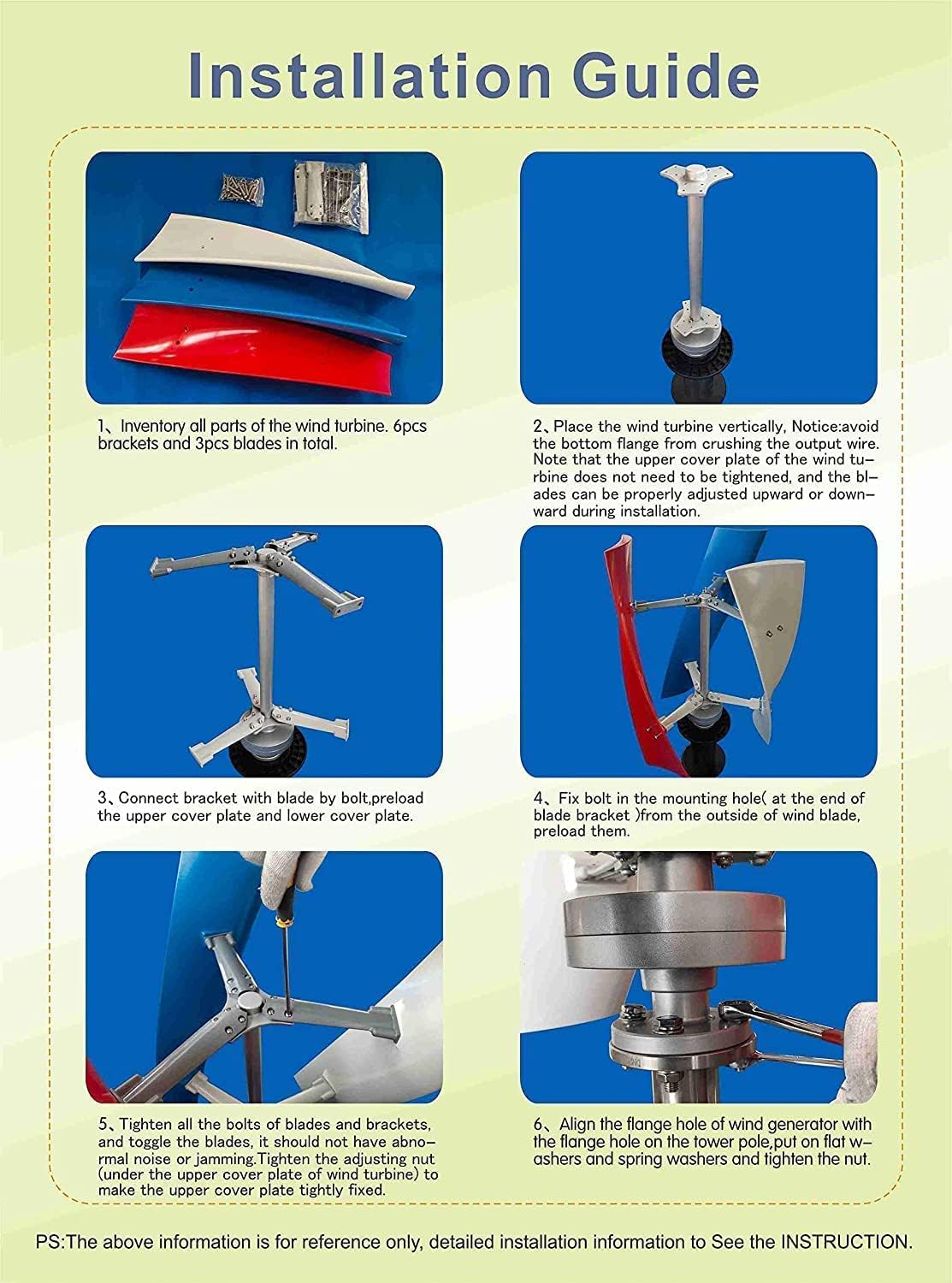 Installation Guide

1、Inventory all parts of the wind turbine. 6pcs brackets and 3pcs blades in total.

2、Place the wind turbine vertically, Notice:avoid the bottom flange from crushing the output wire. Note that the upper cover plate of the wind turbine does not need to be tightened, and the blades can be properly adjusted upward or downward during installation.

3、Connect bracket with blade by bolt,preload the upper cover plate and lower cover plate.

4、Fix bolt in the mounting hole( at the end of blade bracket )from the outside of wind blade, preload them.

5、Tighten all the bolts of blades and brackets, and toggle the blades, it should not have abnormal noise or jamming.Tighten the adjusting nut (under the upper cover plate of wind turbine) to make the upper cover plate tightly fixed.

6、Align the flange hole of wind generator with the flange hole on the tower pole,put on flat washers and spring washers and tighten the nut.

PS:The above information is for reference only, detailed installation information to See the INSTRUCTION.