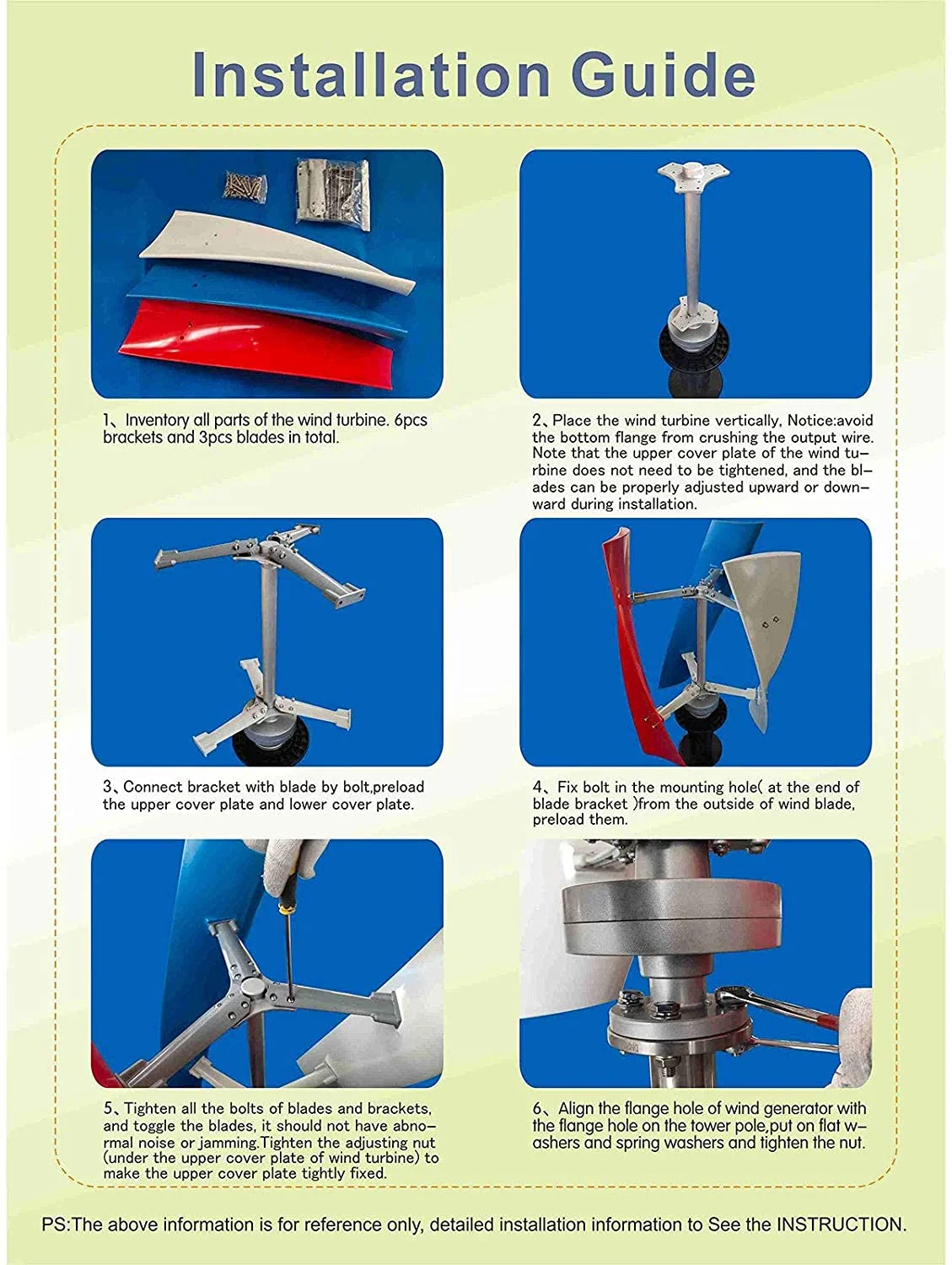 Installation Guide

1、Inventory all parts of the wind turbine. 6pcs brackets and 3pcs blades in total.

2、Place the wind turbine vertically, Notice:avoid the bottom flange from crushing the output wire. Note that the upper cover plate of the wind turbine does not need to be tightened, and the blades can be properly adjusted upward or downward during installation.

3、Connect bracket with blade by bolt,preload the upper cover plate and lower cover plate.

4、Fix bolt in the mounting hole( at the end of blade bracket )from the outside of wind blade, preload them.

5、Tighten all the bolts of blades and brackets, and toggle the blades, it should not have abnormal noise or jamming.Tighten the adjusting nut (under the upper cover plate of wind turbine) to make the upper cover plate tightly fixed.

6、Align the flange hole of wind generator with the flange hole on the tower pole,put on flat washers and spring washers and tighten the nut.

PS:The above information is for reference only, detailed installation information to See the INSTRUCTION.